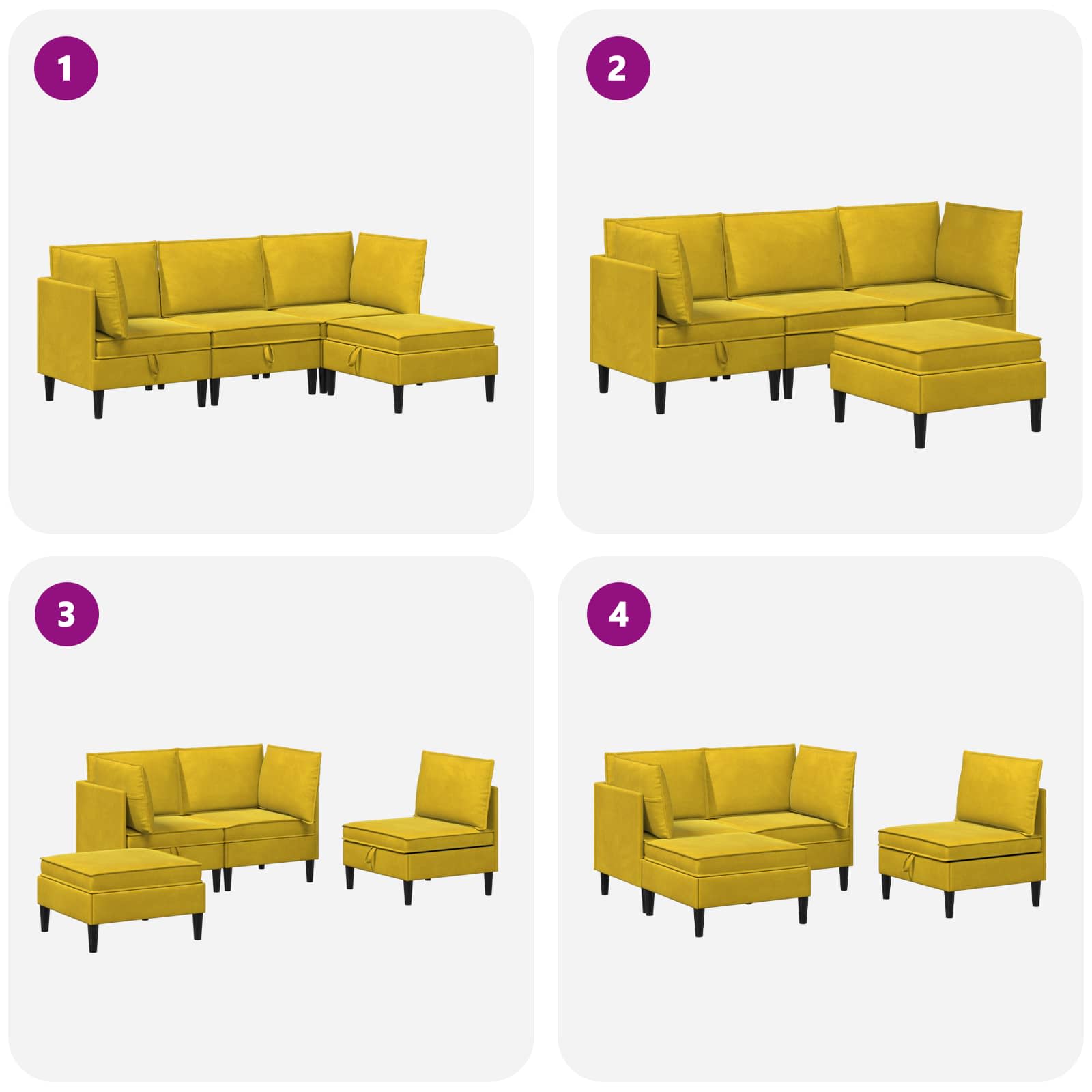 1

2

3

4